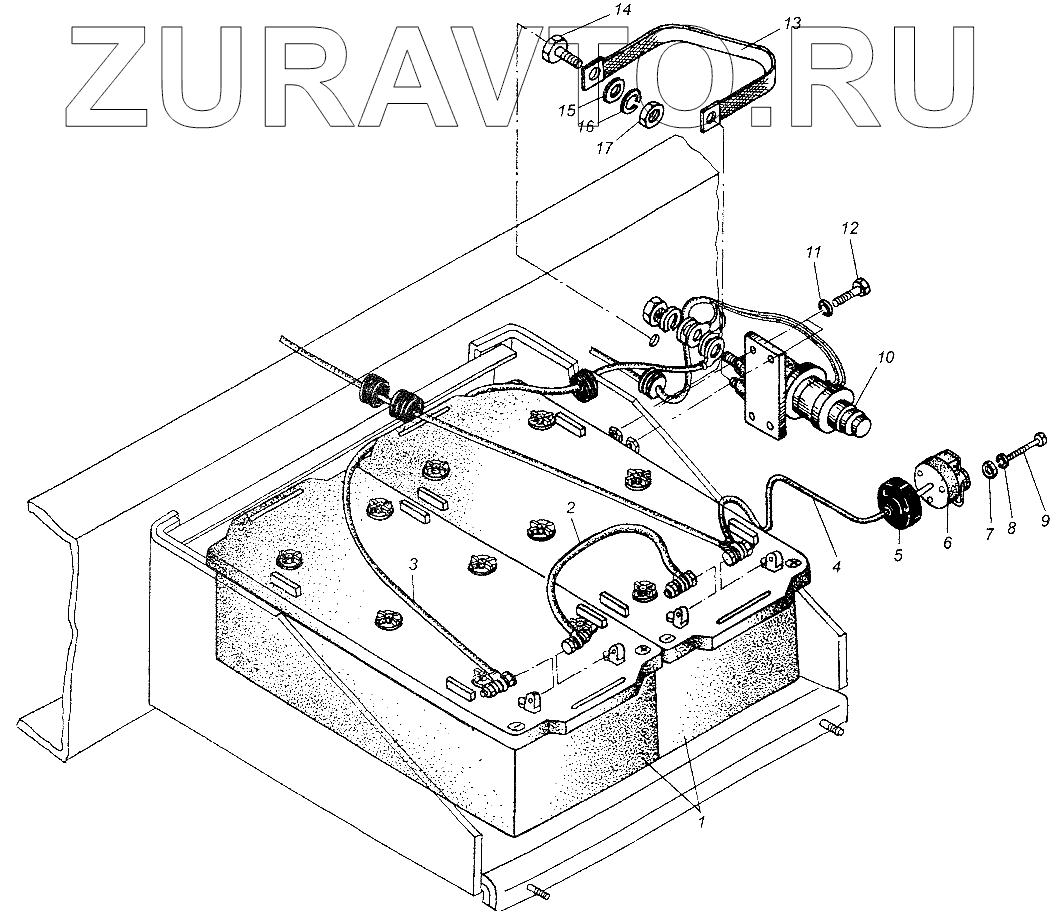 ZURAVTO.RU

14
13
15
16
17
12
11
10
2
3
4
5
6
7
8
9
1